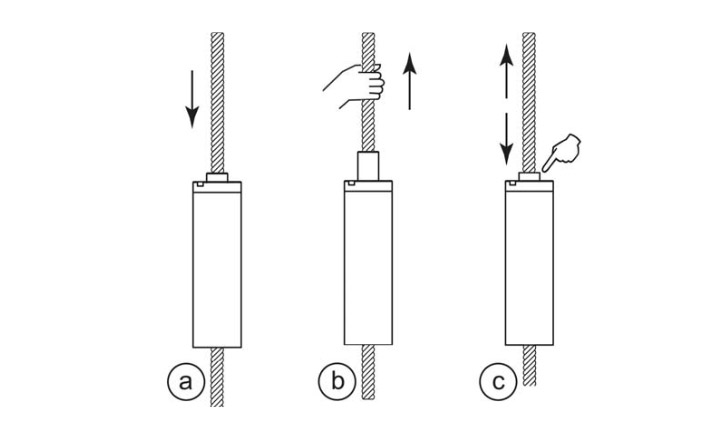 a

b

c